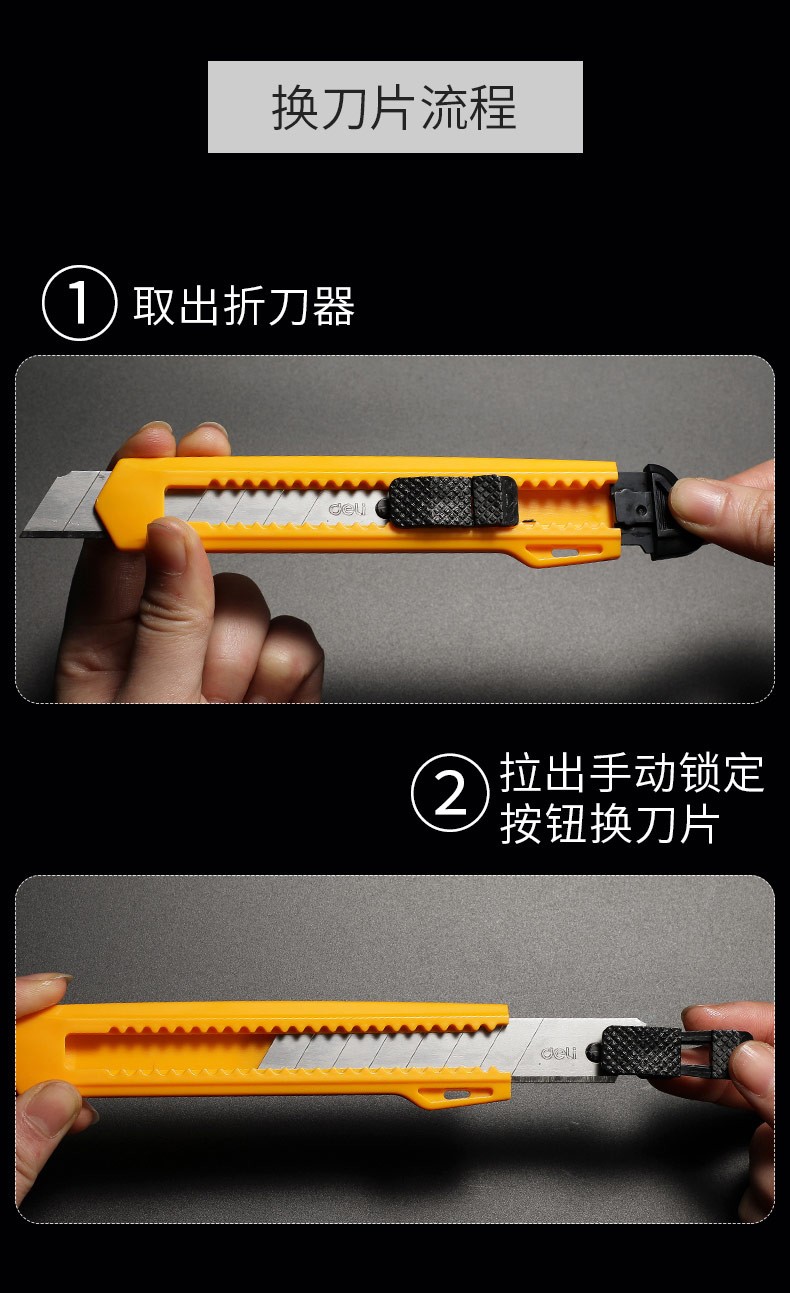 换刀片流程

1 取出折刀器

deli

2 拉出手动锁定按钮换刀片

deli